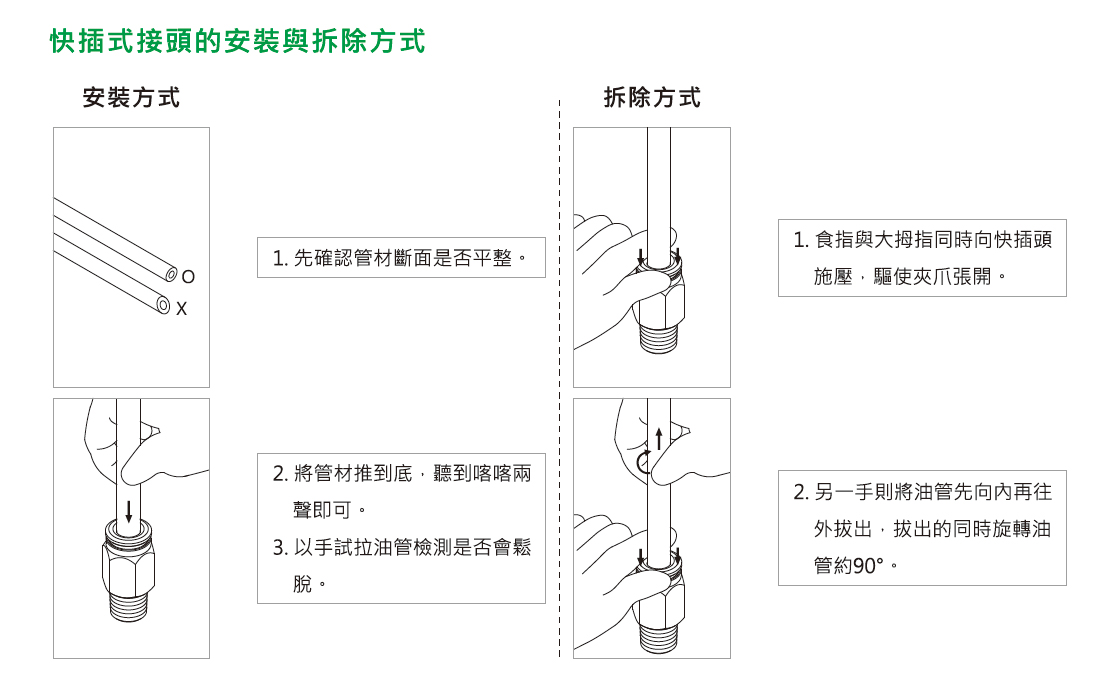 快插式接頭的安裝與拆除方式

安裝方式

O
X

1. 先確認管材斷面是否平整。

2. 將管材推到底，聽到喀喀兩聲即可。

3. 以手試拉油管檢測是否會鬆脫。

拆除方式

1. 食指與大拇指同時向快插頭施壓，驅使夾爪張開。

2. 另一手則將油管先向內再往外拔出，拔出的同時旋轉油管約90°。